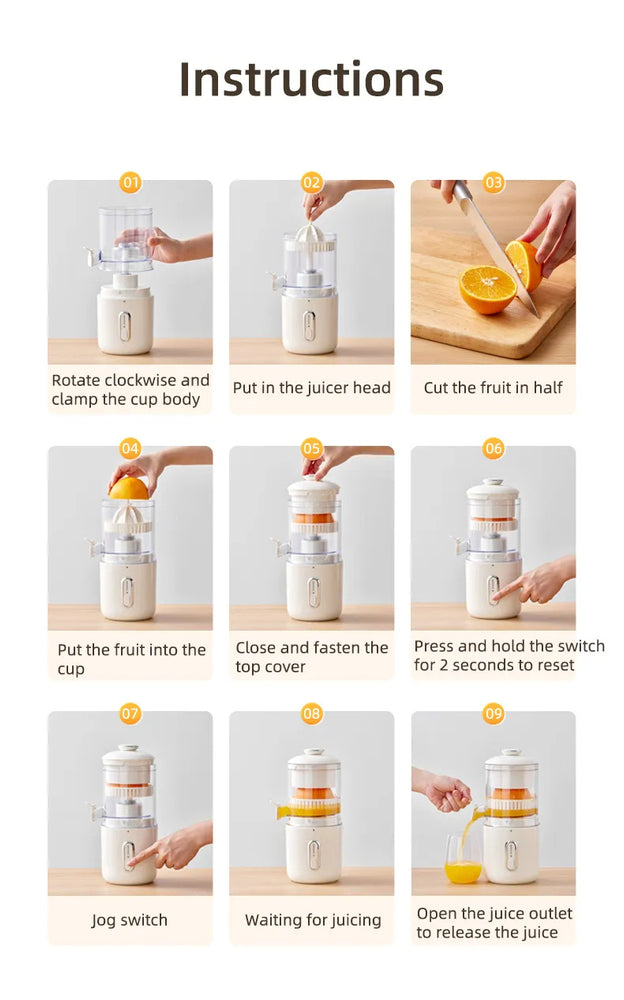 Instructions

01
Rotate clockwise and clamp the cup body

02
Put in the juicer head

03
Cut the fruit in half

04
Put the fruit into the cup

05
Close and fasten the top cover

06
Press and hold the switch for 2 seconds to reset

07
Jog switch

08
Waiting for juicing

09
Open the juice outlet to release the juice